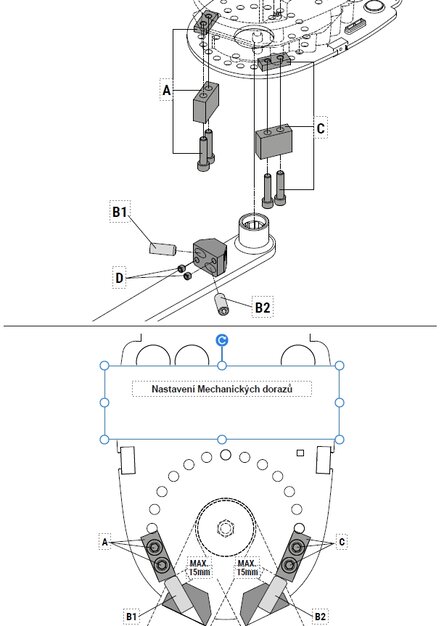 A

C

B1

D

B2

Nastavení Mechanických dorazů

A

C

MAX. 15mm

MAX. 15mm

B1

B2